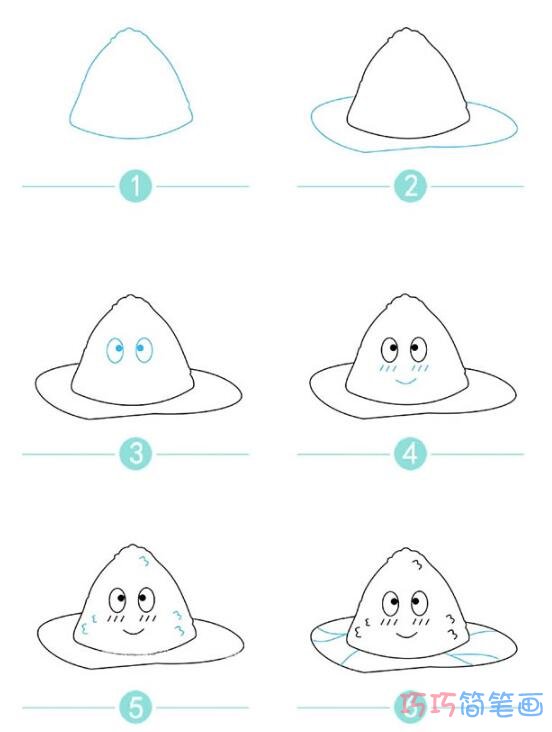 1

2

3

4

5

6

巧巧简笔画