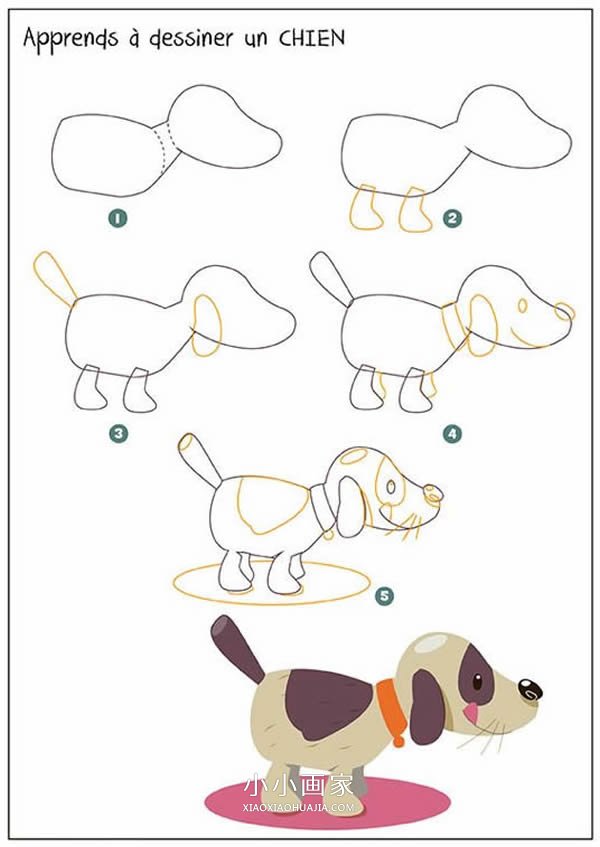 Apprends à dessiner un CHIEN

1

2

3

4

5

小小画家
XIAOXIAOHUAJIA.COM