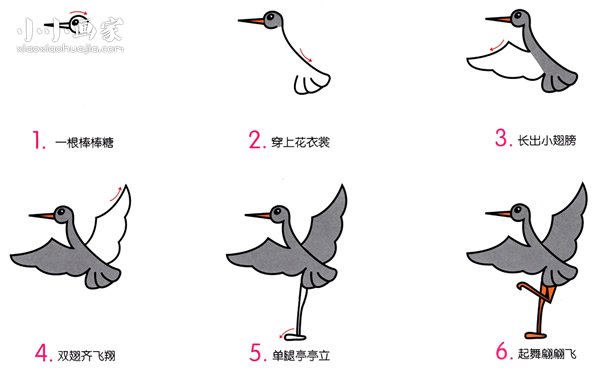 小小画家
xiaoxiaohuajia.com

1. 一根棒棒糖

2. 穿上花衣裳

3. 长出小翅膀

4. 双翅齐飞翔

5. 单腿亭亭立

6. 起舞翩翩飞