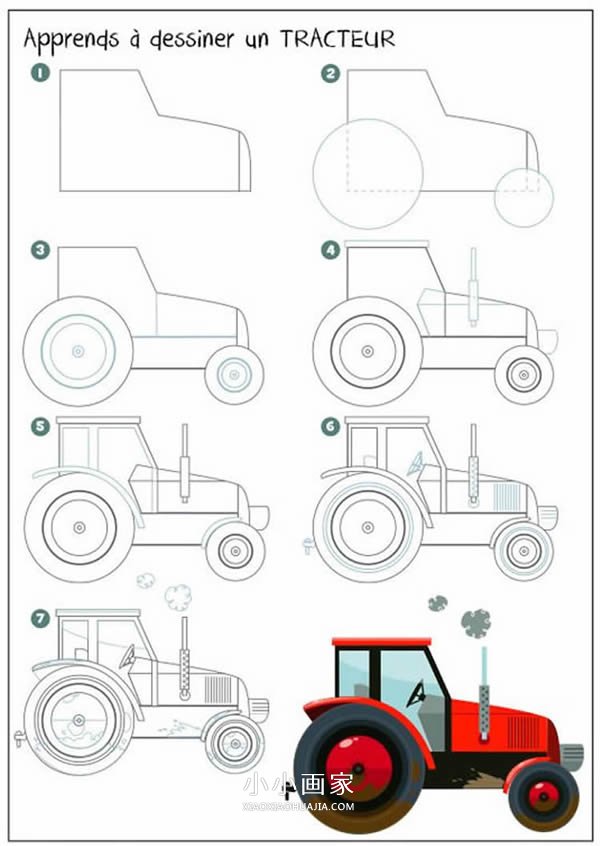 Apprends à dessiner un TRACTEUR

1

2

3

4

5

6

7

小小画家
XIAOXIAOHUAJIA.COM