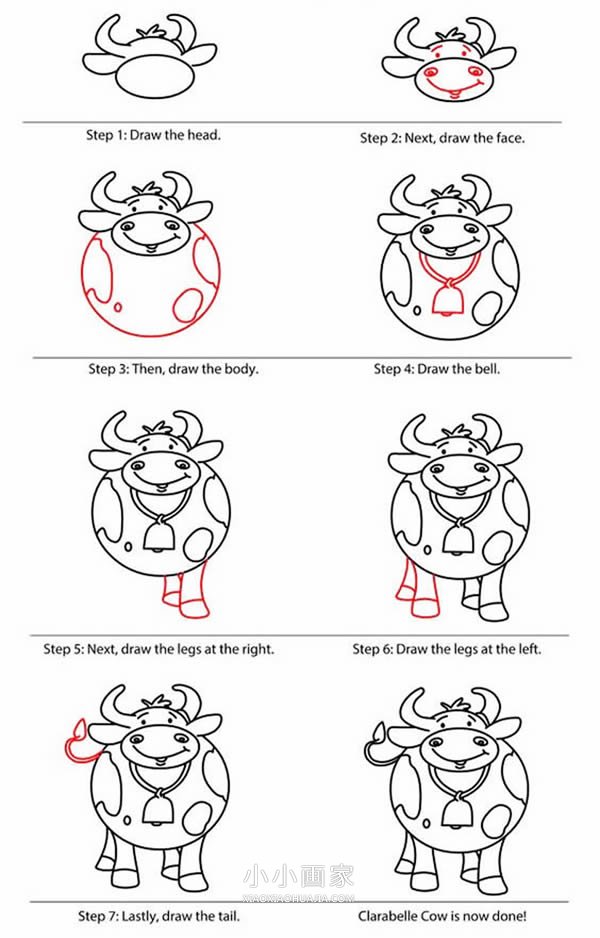 Step 1: Draw the head.

Step 2: Next, draw the face.

Step 3: Then, draw the body.

Step 4: Draw the bell.

Step 5: Next, draw the legs at the right.

Step 6: Draw the legs at the left.

Step 7: Lastly, draw the tail.

Clarabelle Cow is now done!

小小画家
XIAOXIAOHUAJIA.COM