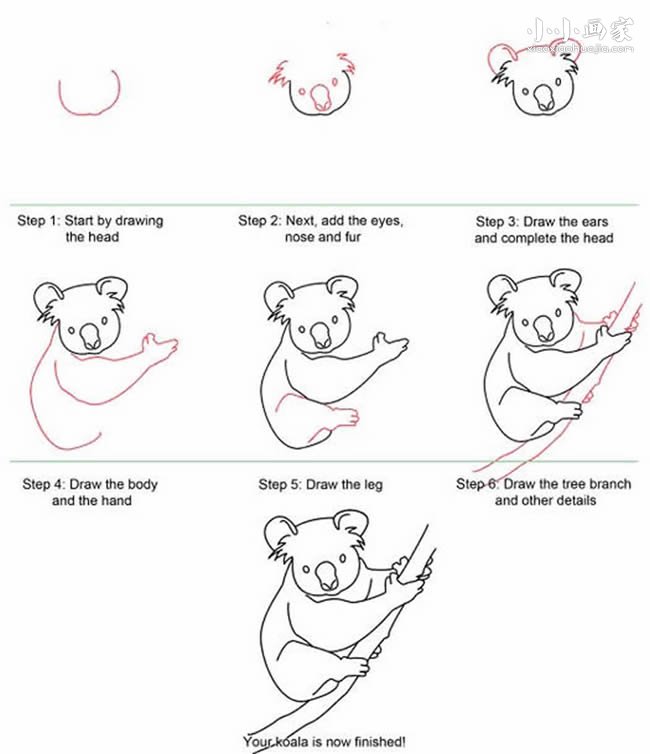 小小画家
xiaoxiaohuajia.com

Step 1: Start by drawing the head

Step 2: Next, add the eyes, nose and fur

Step 3: Draw the ears and complete the head

Step 4: Draw the body and the hand

Step 5: Draw the leg

Step 6: Draw the tree branch and other details

Your koala is now finished!